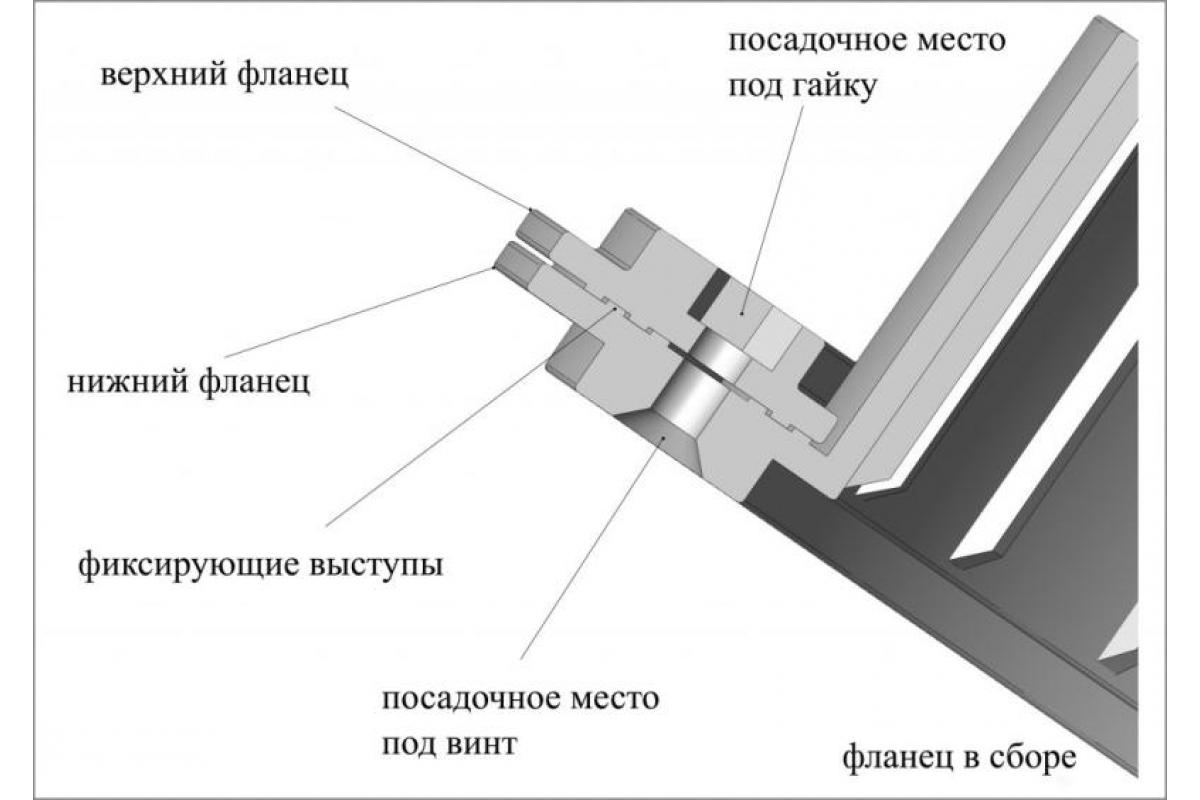 верхний фланец

посадочное место под гайку

нижний фланец

фиксирующие выступы

посадочное место под винт

фланец в сборе